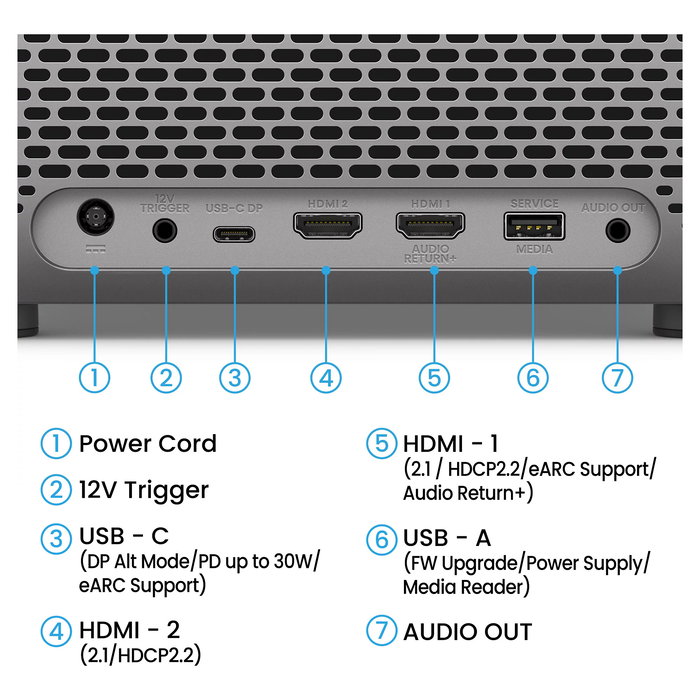 12V TRIGGER USB-C DP HDMI 2 HDMI 1 AUDIO RETURN+ SERVICE MEDIA AUDIO OUT

1 2 3 4 5 6 7

1 Power Cord

2 12V Trigger

3 USB - C
(DP Alt Mode/PD up to 30W/ eARC Support)

4 HDMI - 2
(2.1/HDCP2.2)

5 HDMI - 1
(2.1 / HDCP2.2/eARC Support/ Audio Return+)

6 USB - A
(FW Upgrade/Power Supply/ Media Reader)

7 AUDIO OUT