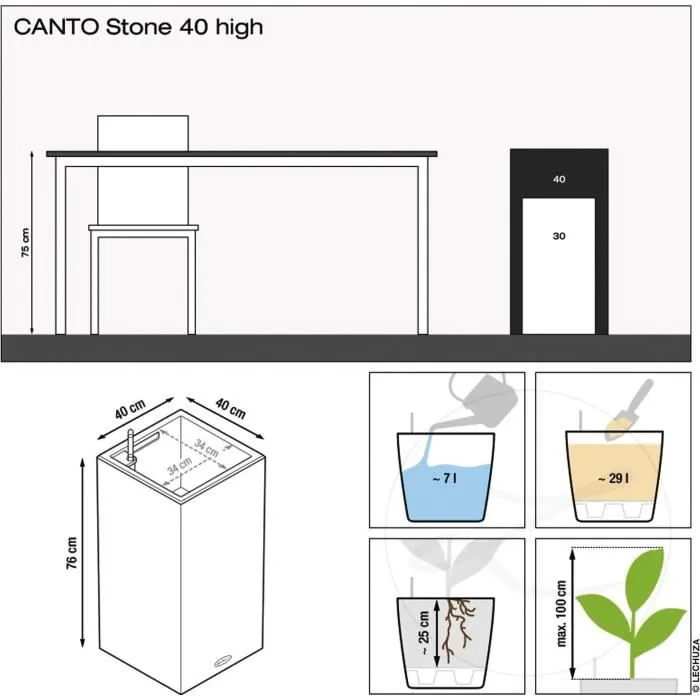 CANTO Stone 40 high

75 cm

40

30

40 cm

40 cm

34 cm

34 cm

76 cm

~ 7 l

~ 29 l

~ 25 cm

max. 100 cm

© LECHUZA