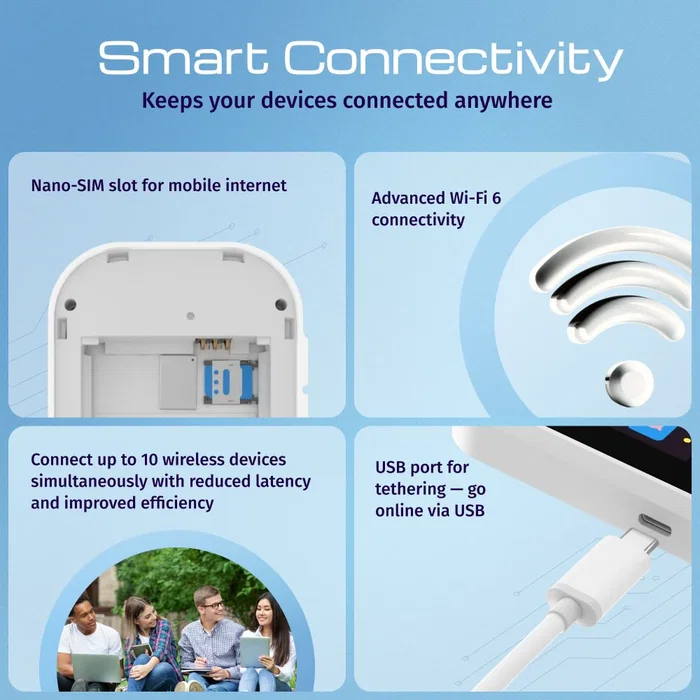 Smart Connectivity
Keeps your devices connected anywhere

Nano-SIM slot for mobile internet

Advanced Wi-Fi 6 connectivity

Connect up to 10 wireless devices simultaneously with reduced latency and improved efficiency

USB port for tethering — go online via USB