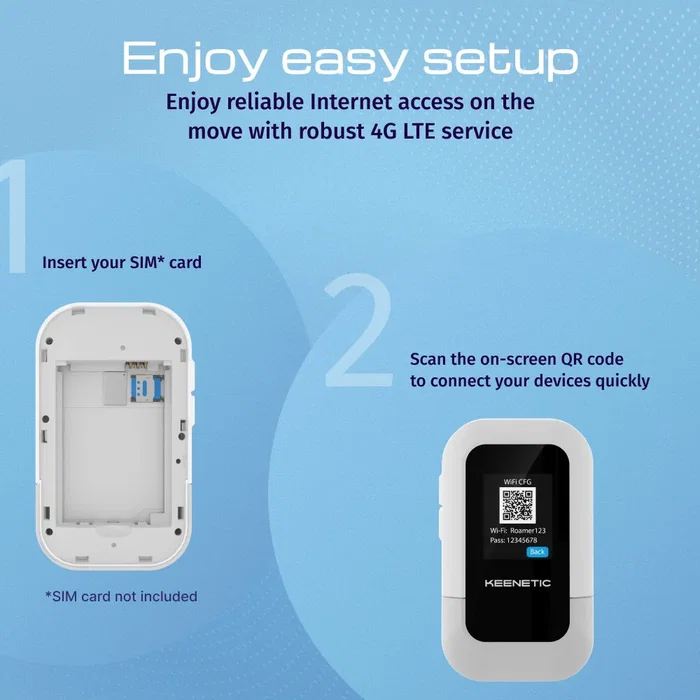 Enjoy easy setup

Enjoy reliable Internet access on the move with robust 4G LTE service

1

Insert your SIM* card

*SIM card not included

2

Scan the on-screen QR code to connect your devices quickly

WiFi CFG

Wi-Fi: Roamer123
Pass: 12345678

Back

KEENETIC