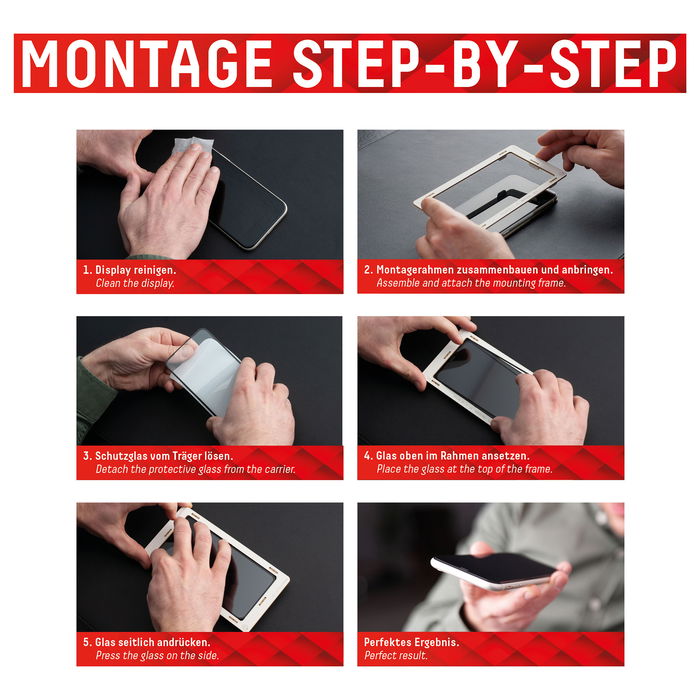 MONTAGE STEP-BY-STEP

1. Display reinigen.
Clean the display.

2. Montagerahmen zusammenbauen und anbringen.
Assemble and attach the mounting frame.

3. Schutzglas vom Träger lösen.
Detach the protective glass from the carrier.

4. Glas oben im Rahmen ansetzen.
Place the glass at the top of the frame.

5. Glas seitlich andrücken.
Press the glass on the side.

Perfektes Ergebnis.
Perfect result.