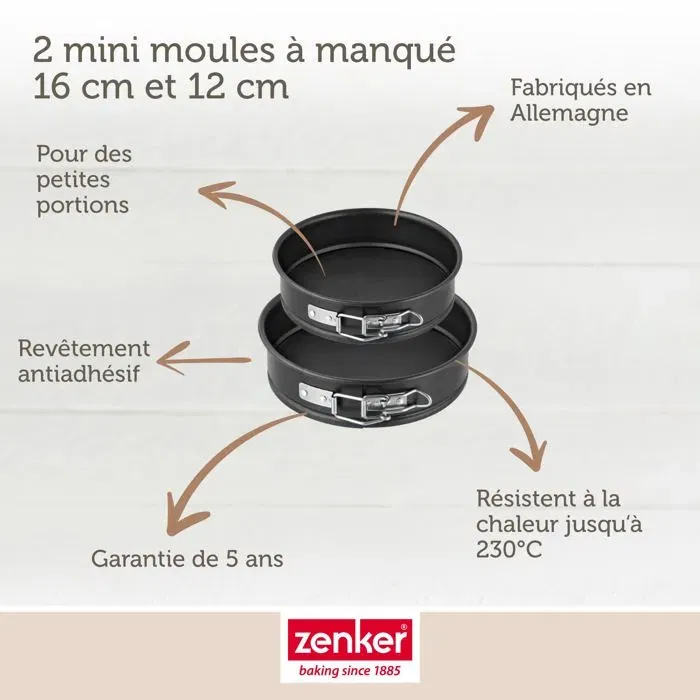 2 mini moules à manqué 16 cm et 12 cm

Fabriqués en Allemagne

Pour des petites portions

Revêtement antiadhésif

Résistent à la chaleur jusqu'à 230°C

Garantie de 5 ans

zenker®
baking since 1885