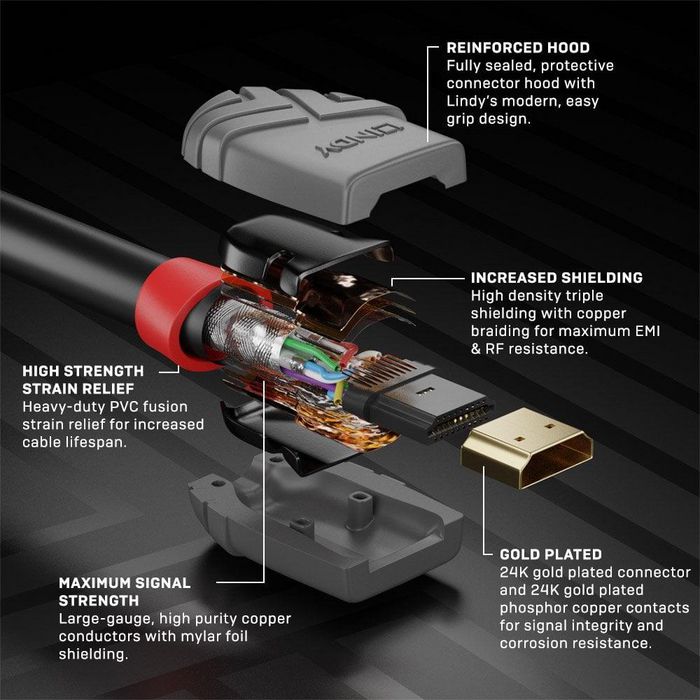 REINFORCED HOOD
Fully sealed, protective connector hood with Lindy's modern, easy grip design.

LINDY

INCREASED SHIELDING
High density triple shielding with copper braiding for maximum EMI & RF resistance.

HIGH STRENGTH STRAIN RELIEF
Heavy-duty PVC fusion strain relief for increased cable lifespan.

GOLD PLATED
24K gold plated connector and 24K gold plated phosphor copper contacts for signal integrity and corrosion resistance.

MAXIMUM SIGNAL STRENGTH
Large-gauge, high purity copper conductors with mylar foil shielding.