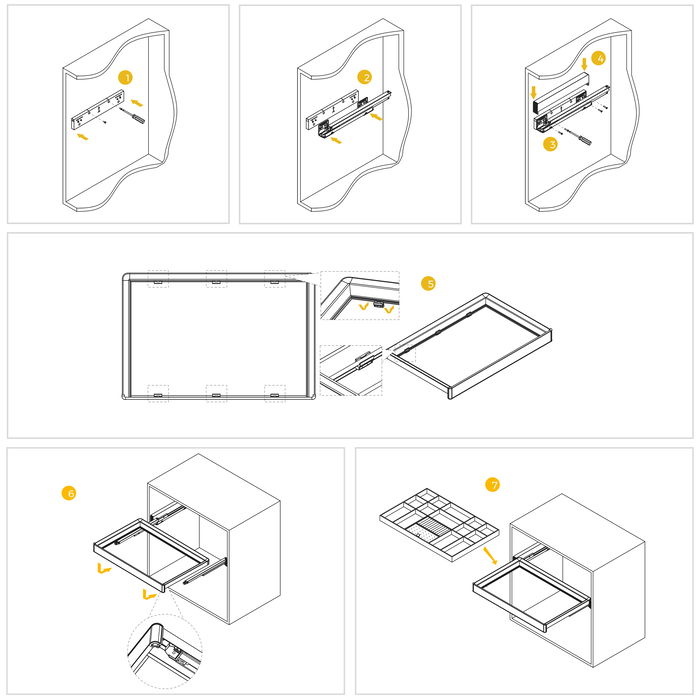 1
2
4
3
5
6
7