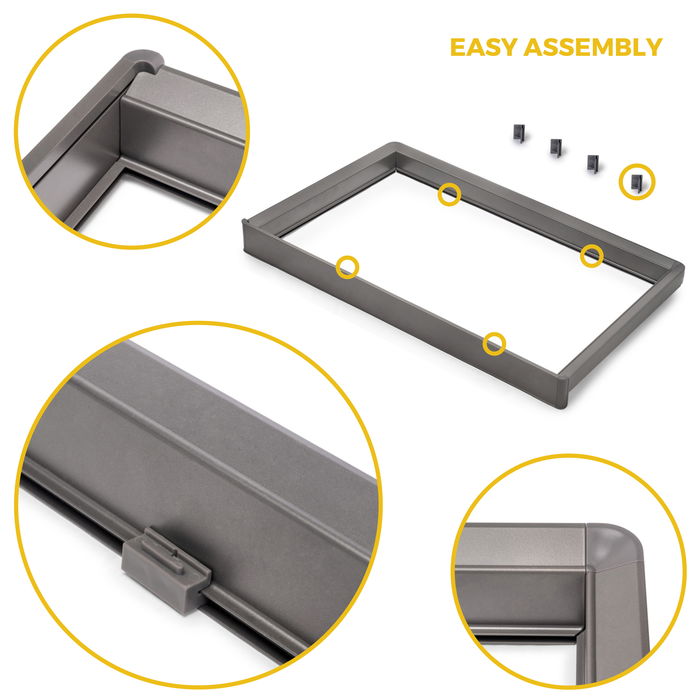 EASY ASSEMBLY