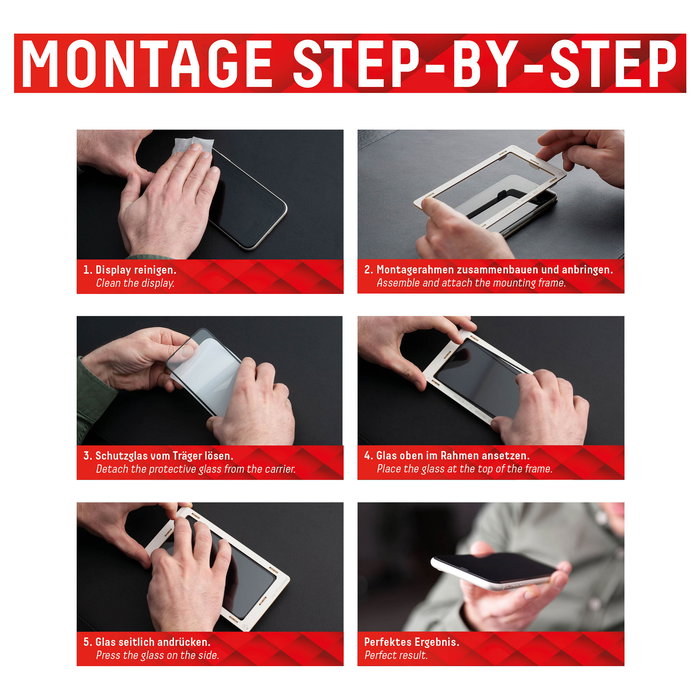 MONTAGE STEP-BY-STEP

1. Display reinigen.
Clean the display.

2. Montagerahmen zusammenbauen und anbringen.
Assemble and attach the mounting frame.

3. Schutzglas vom Träger lösen.
Detach the protective glass from the carrier.

4. Glas oben im Rahmen ansetzen.
Place the glass at the top of the frame.

5. Glas seitlich andrücken.
Press the glass on the side.

Perfektes Ergebnis.
Perfect result.