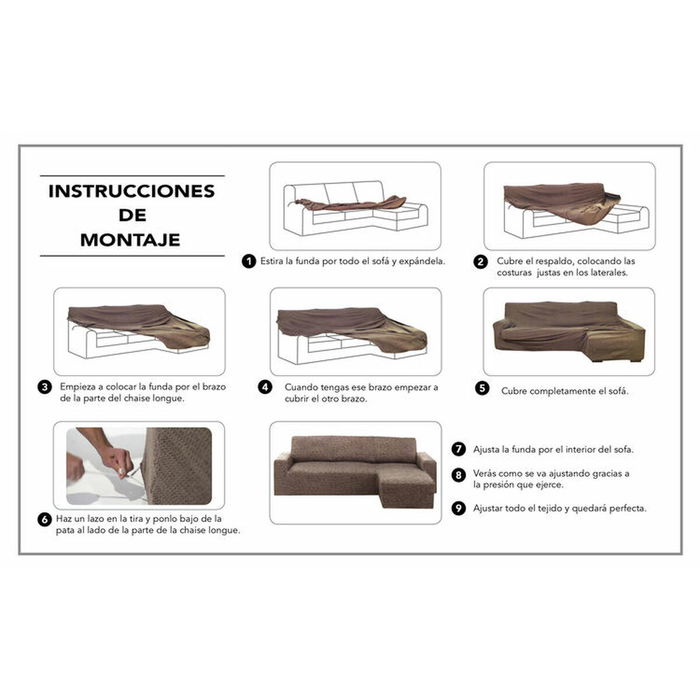 INSTRUCCIONES
DE
MONTAJE

1 Estira la funda por todo el sofá y expándela.

2 Cubre el respaldo, colocando las costuras justas en los laterales.

3 Empieza a colocar la funda por el brazo de la parte del chaise longue.

4 Cuando tengas ese brazo empezar a cubrir el otro brazo.

5 Cubre completamente el sofá.

6 Haz un lazo en la tira y ponlo bajo de la pata al lado de la parte de la chaise longue.

7 Ajusta la funda por el interior del sofa.

8 Verás como se va ajustando gracias a la presión que ejerce.

9 Ajustar todo el tejido y quedará perfecta.