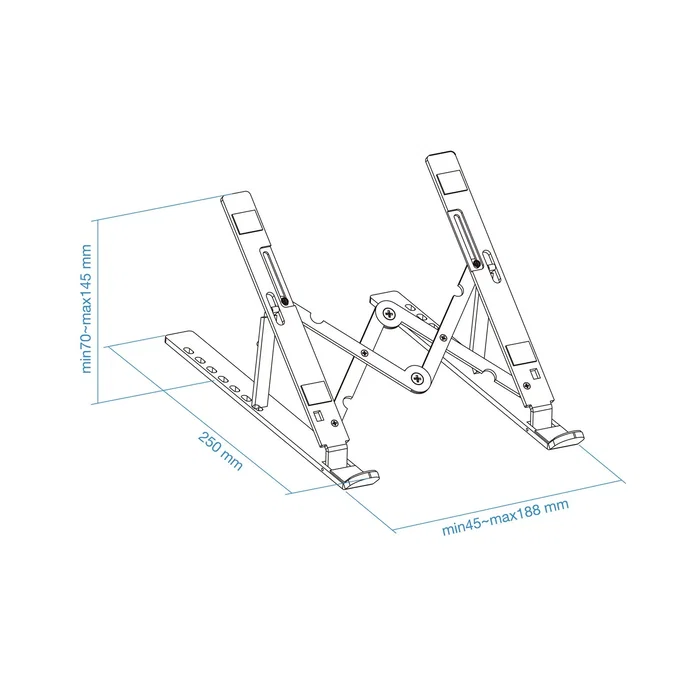 min70~max145 mm

250 mm

min45~max188 mm