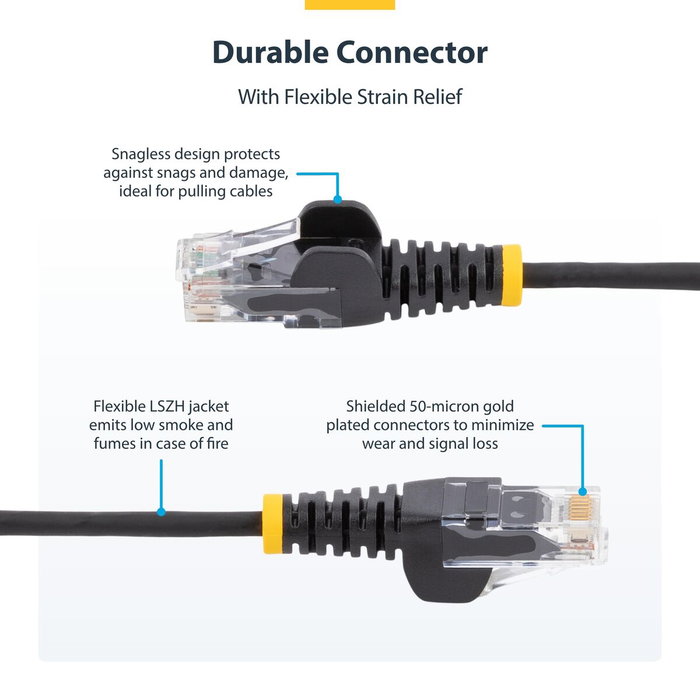 Durable Connector

With Flexible Strain Relief

Snagless design protects against snags and damage, ideal for pulling cables

Flexible LSZH jacket emits low smoke and fumes in case of fire

Shielded 50-micron gold plated connectors to minimize wear and signal loss