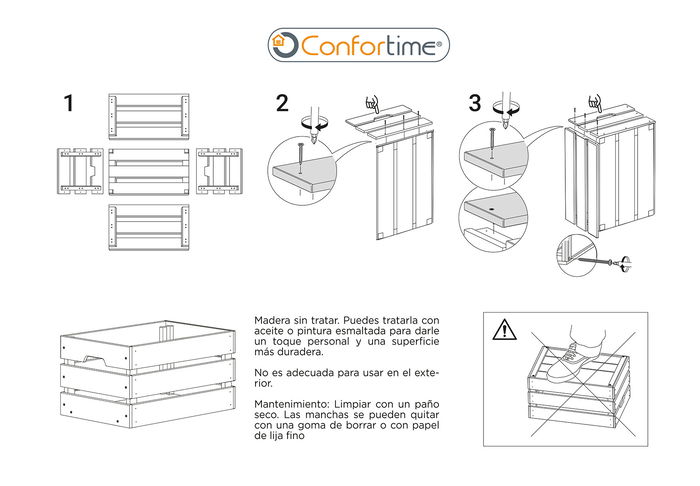 Confortime®

1

2

3

Madera sin tratar. Puedes tratarla con aceite o pintura esmaltada para darle un toque personal y una superficie más duradera.

No es adecuada para usar en el exterior.

Mantenimiento: Limpiar con un paño seco. Las manchas se pueden quitar con una goma de borrar o con papel de lija fino