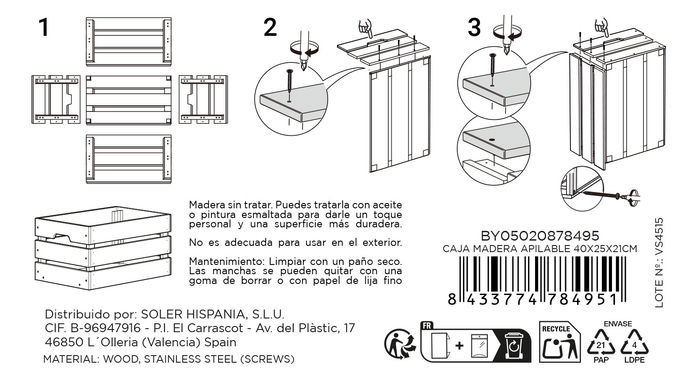 1

2

3

Madera sin tratar. Puedes tratarla con aceite o pintura esmaltada para darle un toque personal y una superficie más duradera.

No es adecuada para usar en el exterior.

Mantenimiento: Limpiar con un paño seco. Las manchas se pueden quitar con una goma de borrar o con papel de lija fino

BY05020878495
CAJA MADERA APILABLE 40X25X21CM

8 433774 784951

LOTE Nº.: VS4515

Distribuido por: SOLER HISPANIA, S.L.U.
CIF. B-96947916 - P.I. El Carrascot - Av. del Plàstic, 17
46850 L´Olleria (Valencia) Spain
MATERIAL: WOOD, STAINLESS STEEL (SCREWS)

FR

RECYCLE

ENVASE
21
PAP
4
LDPE