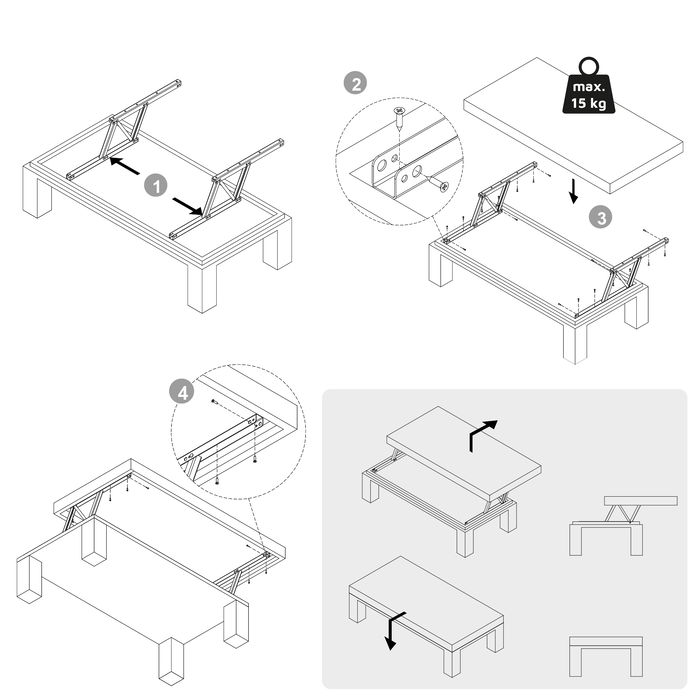 1

2

max.
15 kg

3

4