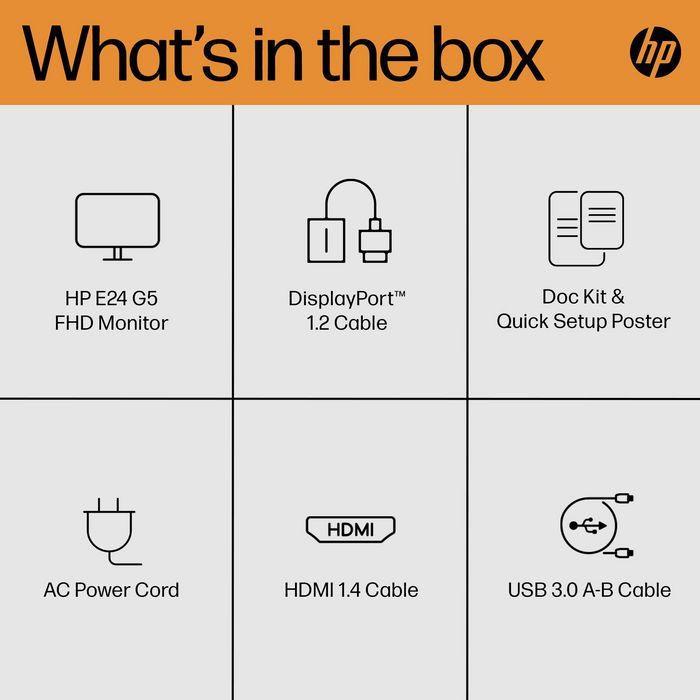 What's in the box

hp

HP E24 G5
FHD Monitor

DisplayPort™
1.2 Cable

Doc Kit &
Quick Setup Poster

AC Power Cord

HDMI

HDMI 1.4 Cable

USB 3.0 A-B Cable