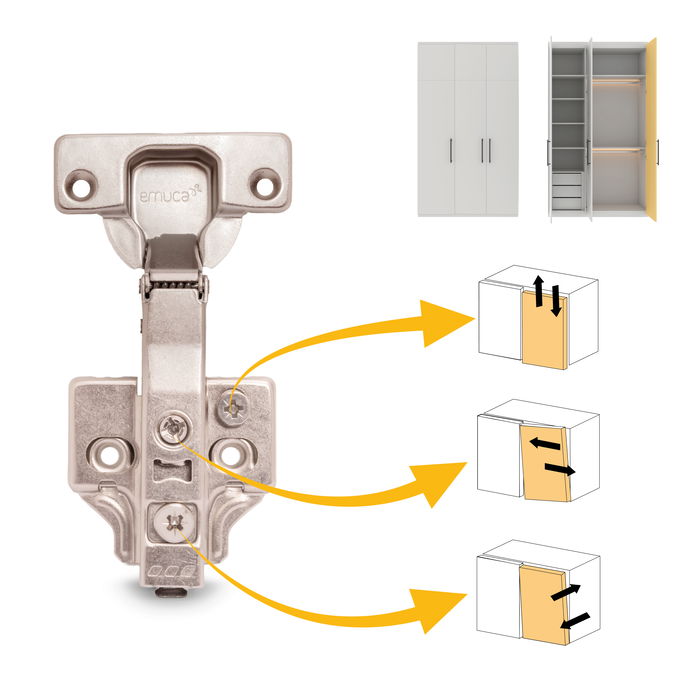 emuca