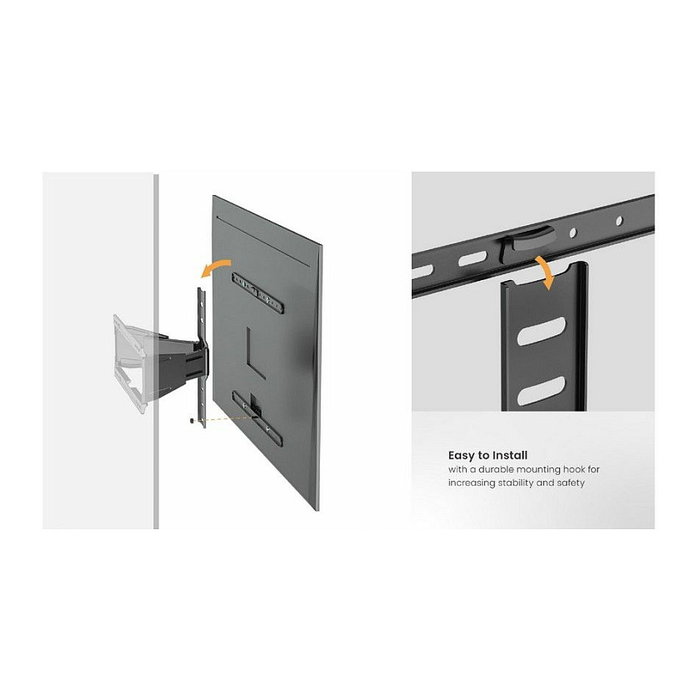 Easy to Install
with a durable mounting hook for increasing stability and safety