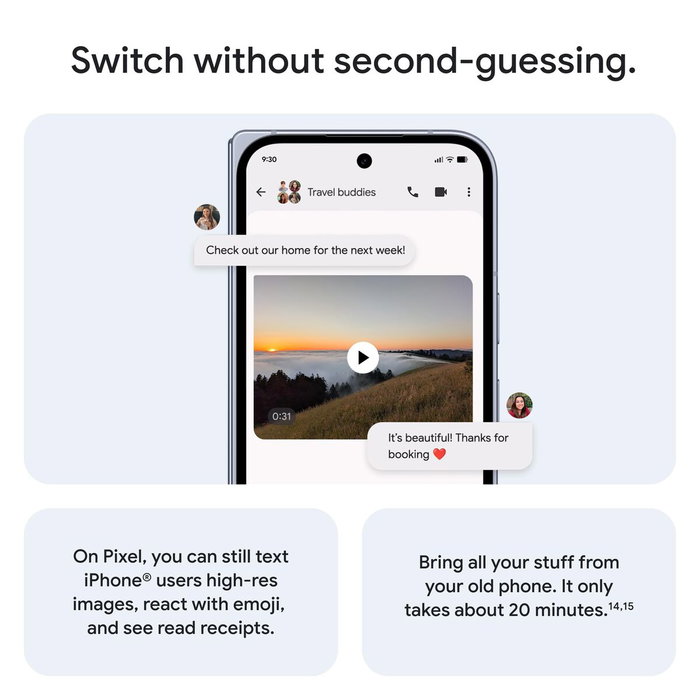 Switch without second-guessing.

9:30

Travel buddies

Check out our home for the next week!

0:31

It's beautiful! Thanks for booking ❤️

On Pixel, you can still text iPhone® users high-res images, react with emoji, and see read receipts.

Bring all your stuff from your old phone. It only takes about 20 minutes.$^{14,15}$