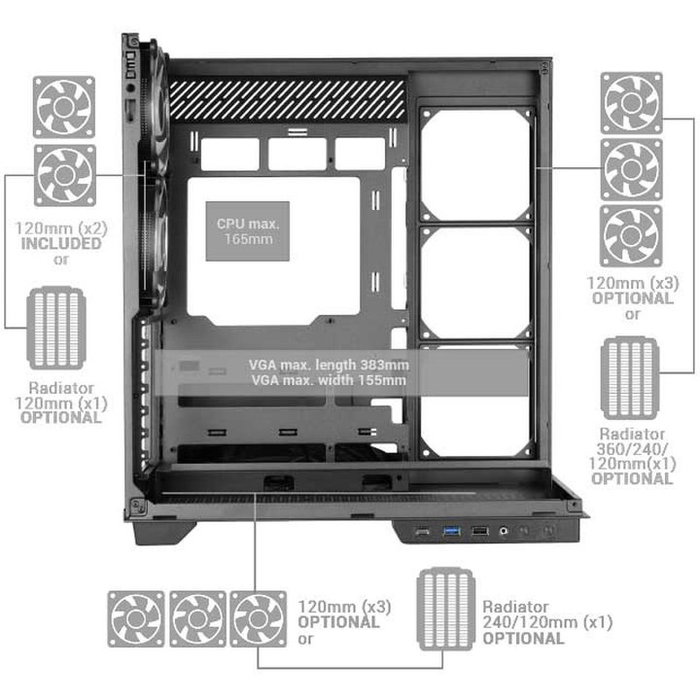 120mm (x2)
INCLUDED
or

Radiator
120mm (x1)
OPTIONAL

CPU max.
165mm

VGA max. length 383mm
VGA max. width 155mm

120mm (x3)
OPTIONAL
or

Radiator
360/240/
120mm(x1)
OPTIONAL

120mm (x3)
OPTIONAL
or

Radiator
240/120mm (x1)
OPTIONAL