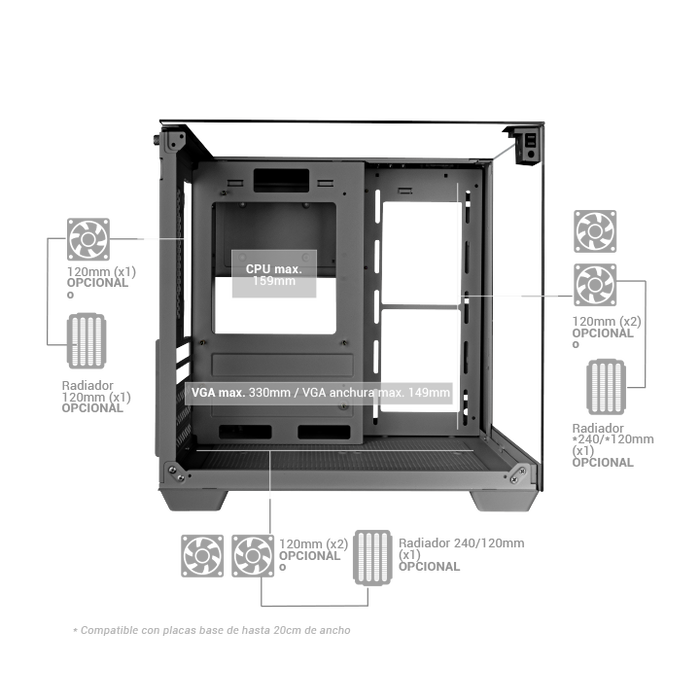 120mm (x1)
OPCIONAL
o

Radiador
120mm (x1)
OPCIONAL

CPU max.
159mm

VGA max. 330mm / VGA anchura max. 149mm

120mm (x2)
OPCIONAL
o

Radiador
*240/*120mm
(x1)
OPCIONAL

120mm (x2)
OPCIONAL
o

Radiador 240/120mm
(x1)
OPCIONAL

* Compatible con placas base de hasta 20cm de ancho