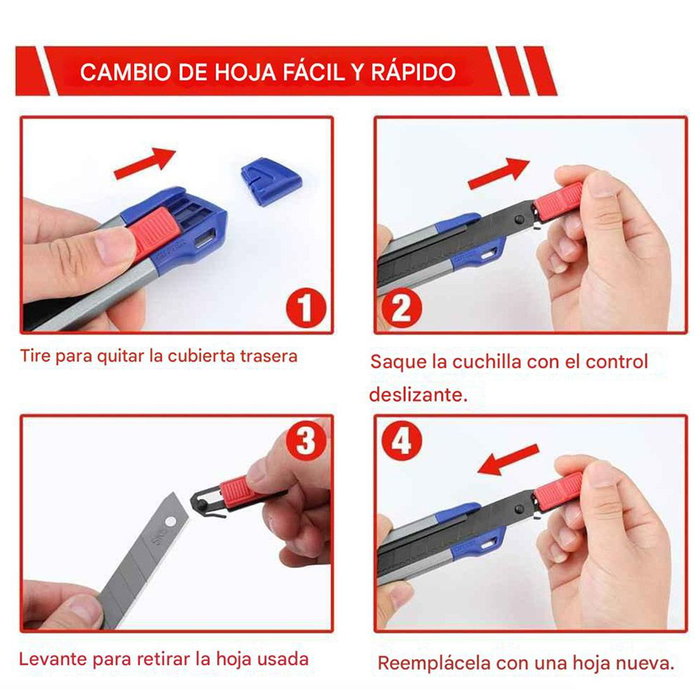 CAMBIO DE HOJA FÁCIL Y RÁPIDO

1

Tire para quitar la cubierta trasera

2

Saque la cuchilla con el control deslizante.

3

Levante para retirar la hoja usada

4

Reemplácela con una hoja nueva.