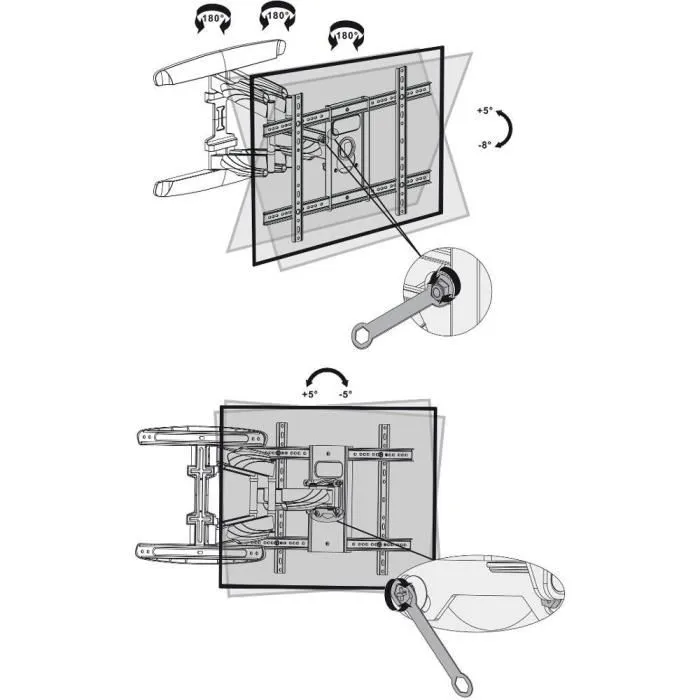 180°
180°
180°
+5°
-8°
+5°
-5°