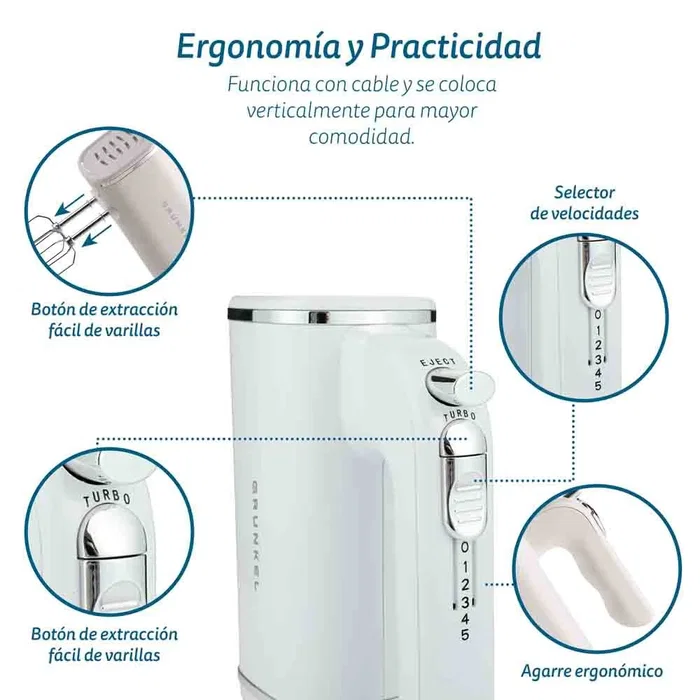 Ergonomía y Practicidad

Funciona con cable y se coloca verticalmente para mayor comodidad.

GRUNKEL

Botón de extracción fácil de varillas

Selector de velocidades

0
1
2
3
4
5

EJECT

TURBO

GRUNKEL

0
1
2
3
4
5

TURBO

Botón de extracción fácil de varillas

Agarre ergonómico