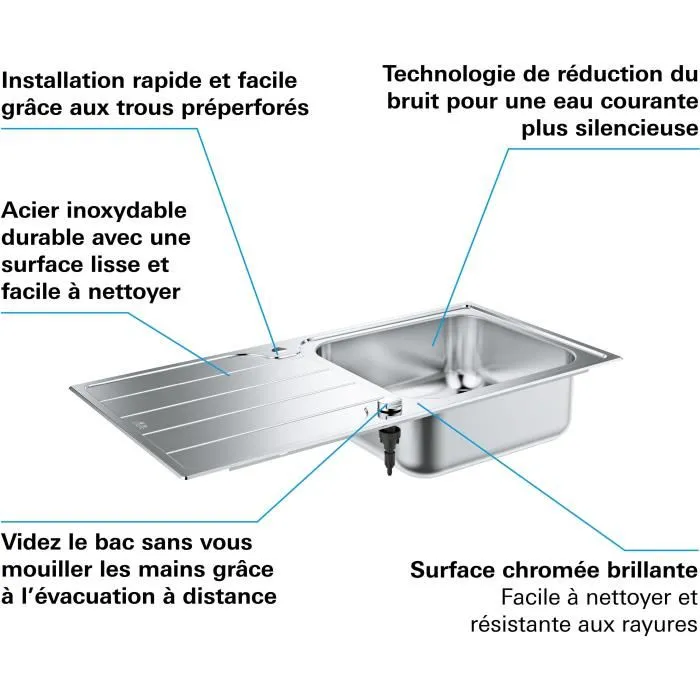 Installation rapide et facile grâce aux trous préperforés

Technologie de réduction du bruit pour une eau courante plus silencieuse

Acier inoxydable durable avec une surface lisse et facile à nettoyer

Videz le bac sans vous mouiller les mains grâce à l'évacuation à distance

Surface chromée brillante
Facile à nettoyer et résistante aux rayures