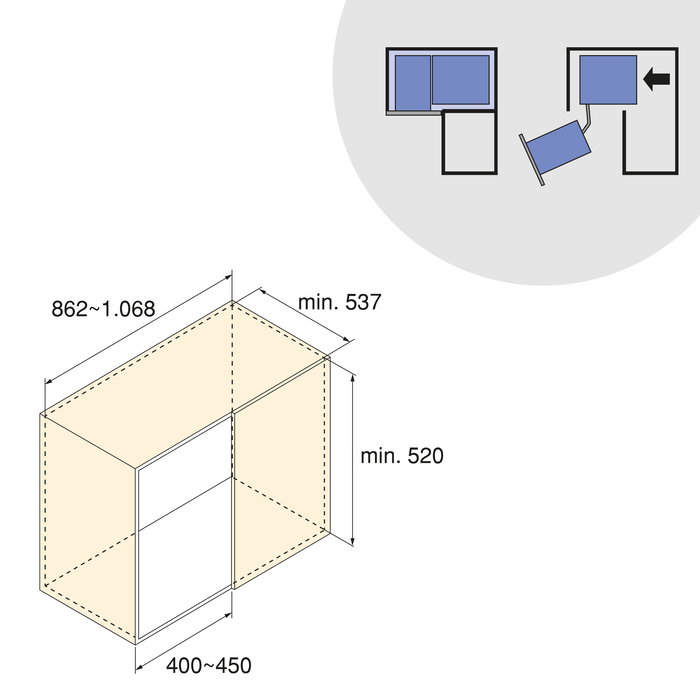 862~1.068

min. 537

min. 520

400~450