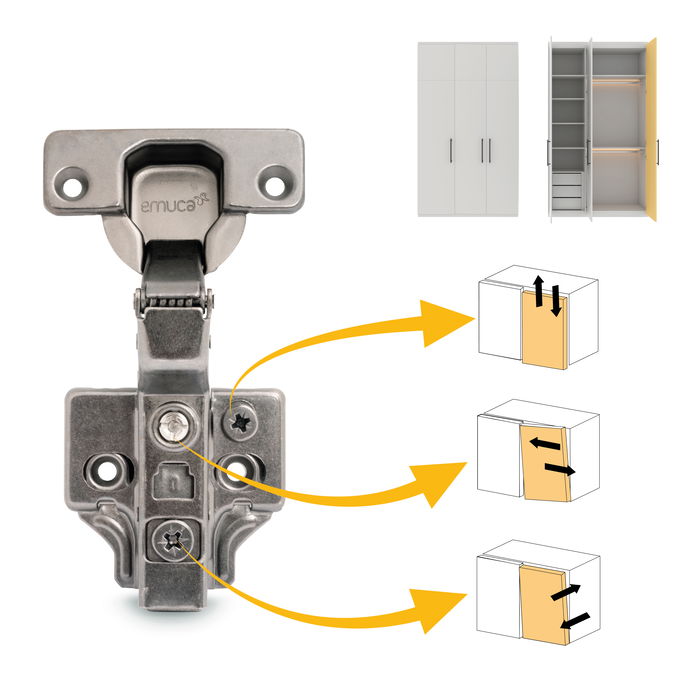 emuca