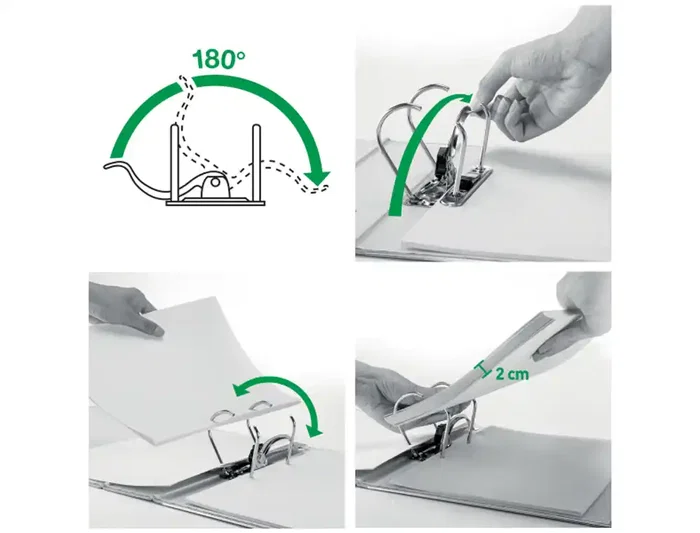 180°

2 cm