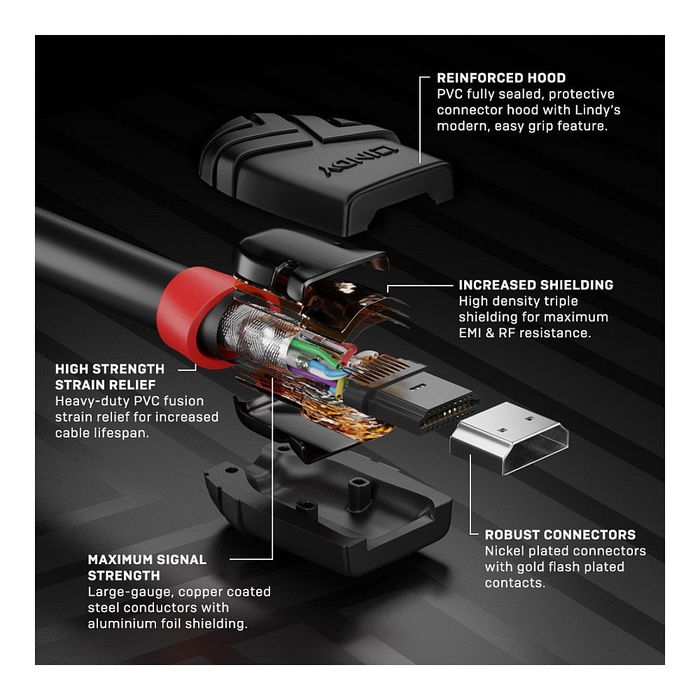 REINFORCED HOOD
PVC fully sealed, protective connector hood with Lindy's modern, easy grip feature.

LINDY

INCREASED SHIELDING
High density triple shielding for maximum EMI & RF resistance.

HIGH STRENGTH STRAIN RELIEF
Heavy-duty PVC fusion strain relief for increased cable lifespan.

ROBUST CONNECTORS
Nickel plated connectors with gold flash plated contacts.

MAXIMUM SIGNAL STRENGTH
Large-gauge, copper coated steel conductors with aluminium foil shielding.