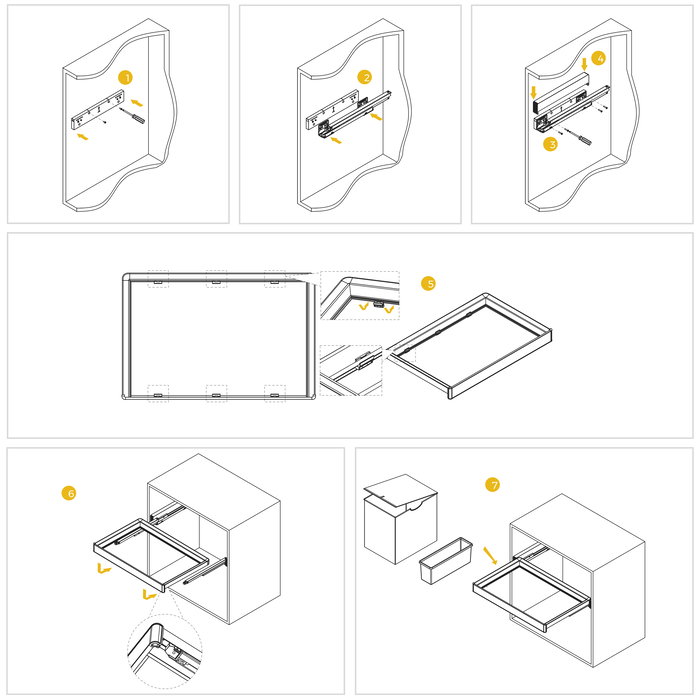 1

2

4

3

5

6

7