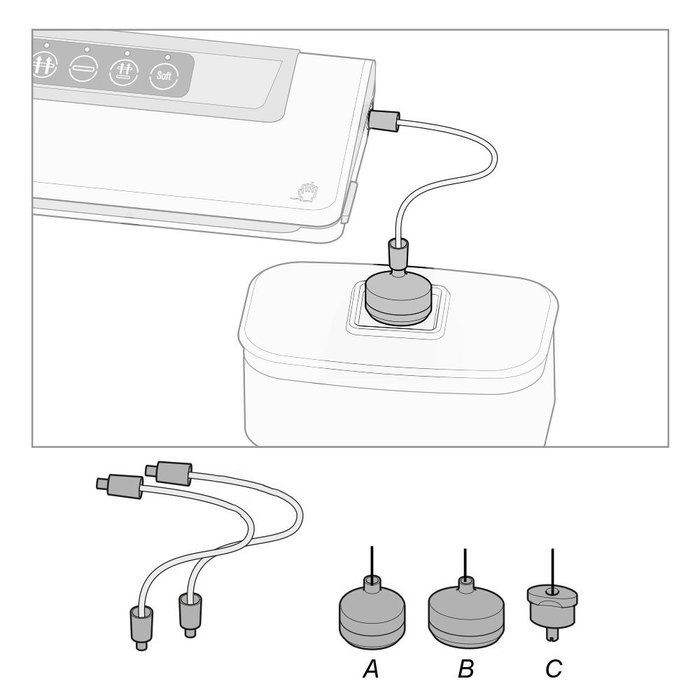 Soft

A B C