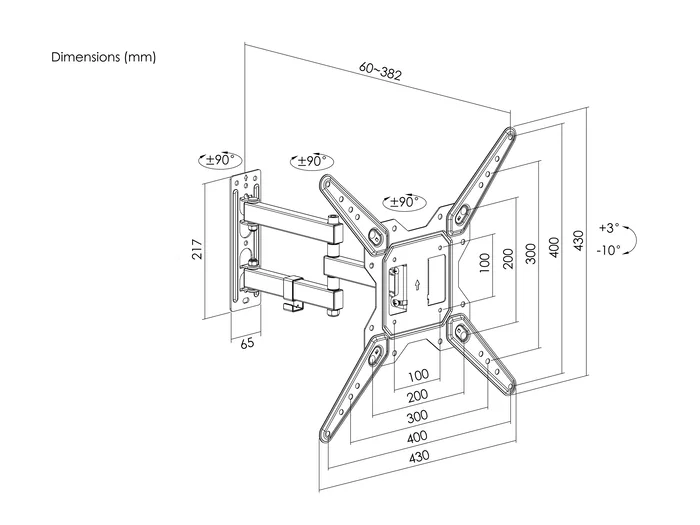 Dimensions (mm)

60~382

±90°

±90°

±90°

217

65

100

200

300

400

430

+3°

-10°

100

200

300

400

430