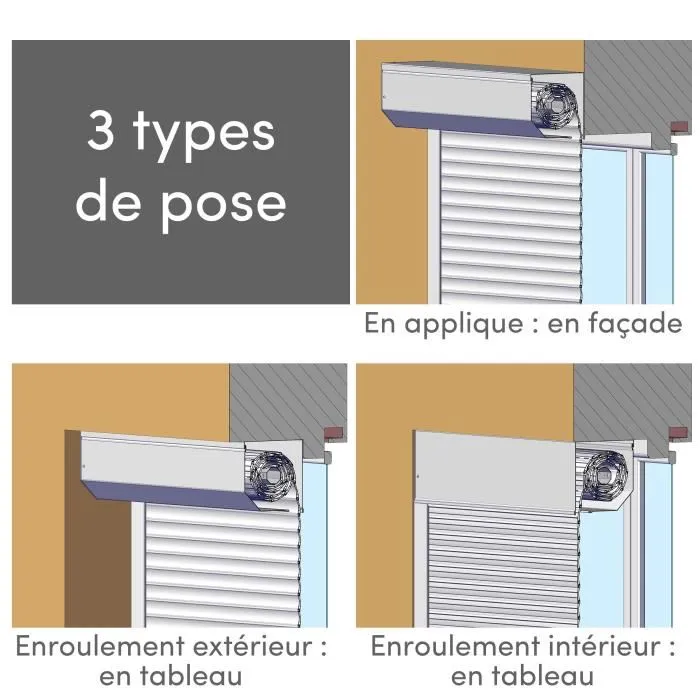 3 types de pose

En applique : en façade

Enroulement extérieur : en tableau

Enroulement intérieur : en tableau