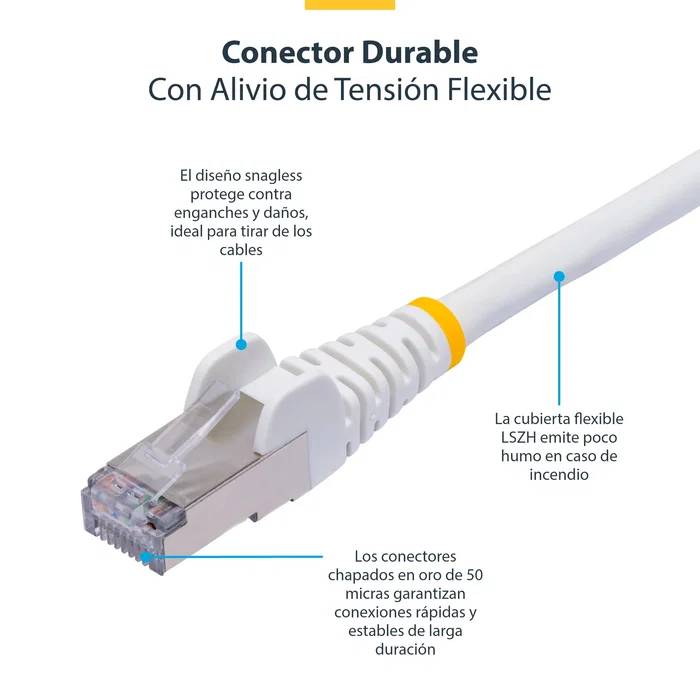 Conector Durable
Con Alivio de Tensión Flexible

El diseño snagless protege contra enganches y daños, ideal para tirar de los cables

La cubierta flexible LSZH emite poco humo en caso de incendio

Los conectores chapados en oro de 50 micras garantizan conexiones rápidas y estables de larga duración