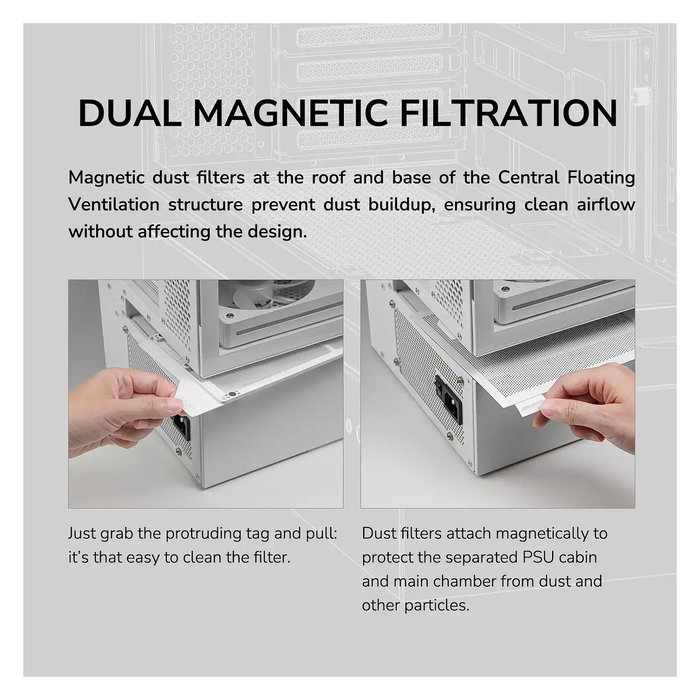 DUAL MAGNETIC FILTRATION

Magnetic dust filters at the roof and base of the Central Floating Ventilation structure prevent dust buildup, ensuring clean airflow without affecting the design.

Just grab the protruding tag and pull: it's that easy to clean the filter.

Dust filters attach magnetically to protect the separated PSU cabin and main chamber from dust and other particles.