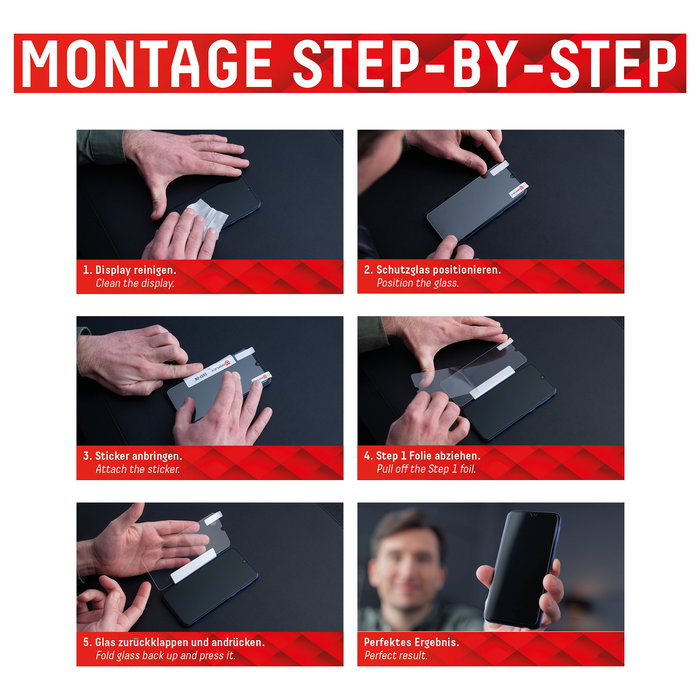 MONTAGE STEP-BY-STEP

1. Display reinigen.
Clean the display.

2. Schutzglas positionieren.
Position the glass.

3. Sticker anbringen.
Attach the sticker.

4. Step 1 Folie abziehen.
Pull off the Step 1 foil.

5. Glas zurückklappen und andrücken.
Fold glass back up and press it.

Perfektes Ergebnis.
Perfect result.