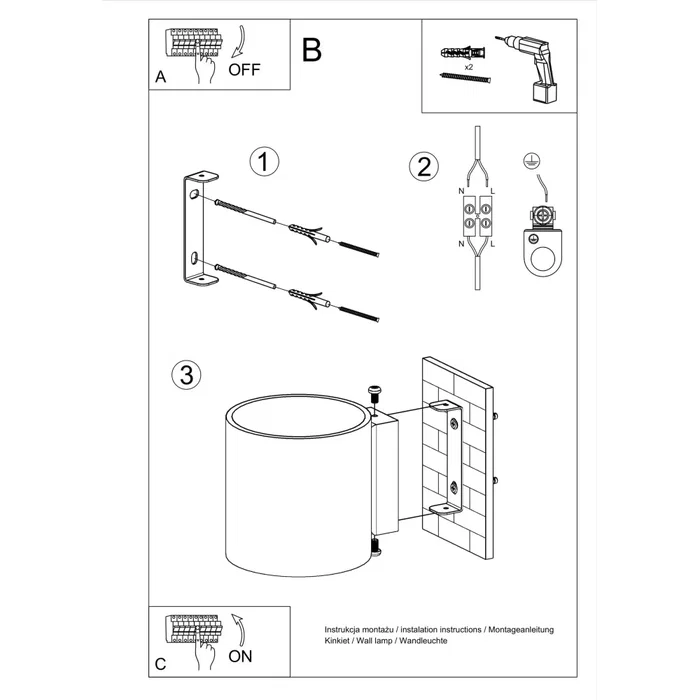 A
OFF

B

x2

1

2

N L

N L

3

C
ON

Instrukcja montażu / instalation instructions / Montageanleitung
Kinkiet / Wall lamp / Wandleuchte