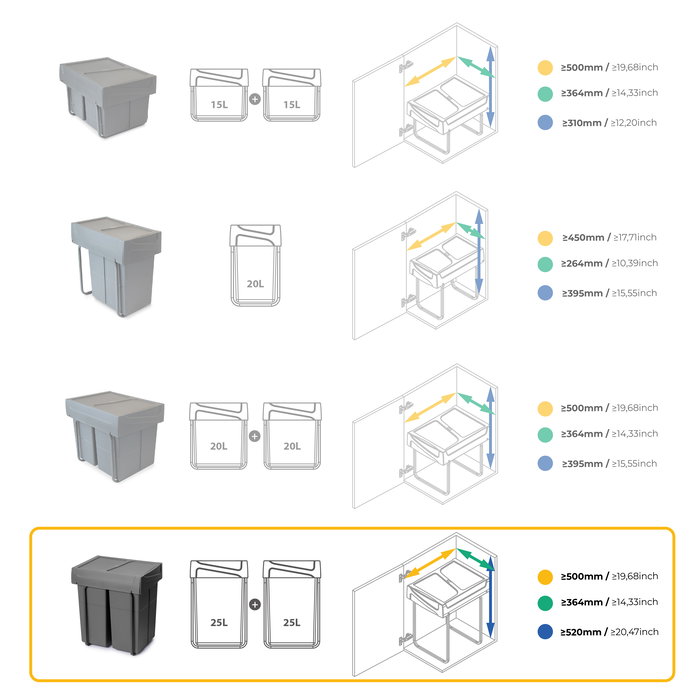 15L + 15L

≥500mm / ≥19,68inch
≥364mm / ≥14,33inch
≥310mm / ≥12,20inch

20L

≥450mm / ≥17,71inch
≥264mm / ≥10,39inch
≥395mm / ≥15,55inch

20L + 20L

≥500mm / ≥19,68inch
≥364mm / ≥14,33inch
≥395mm / ≥15,55inch

25L + 25L

≥500mm / ≥19,68inch
≥364mm / ≥14,33inch
≥520mm / ≥20,47inch