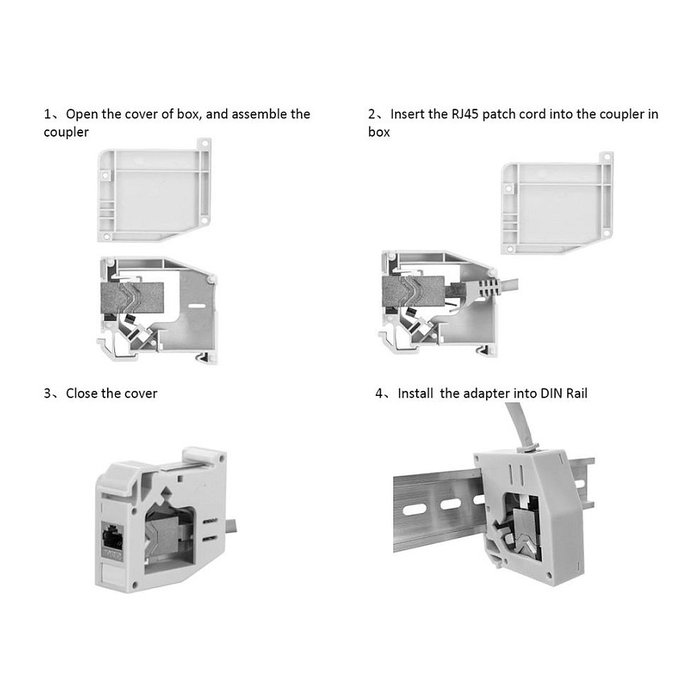 1、Open the cover of box, and assemble the coupler

2、Insert the RJ45 patch cord into the coupler in box

3、Close the cover

4、Install  the adapter into DIN Rail