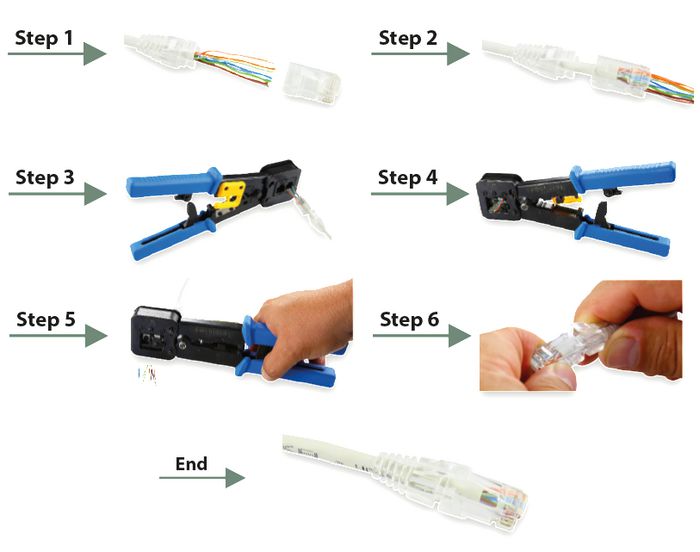 Step 1

Step 2

Step 3

Step 4

Step 5

Step 6

End