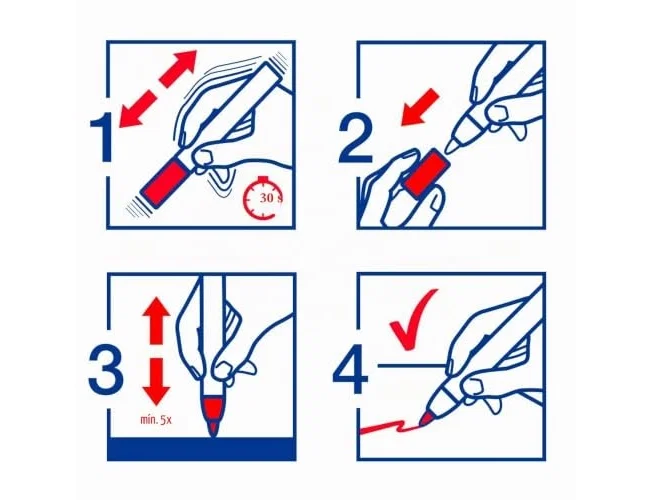 1

30 s

2

3

mín. 5x

4