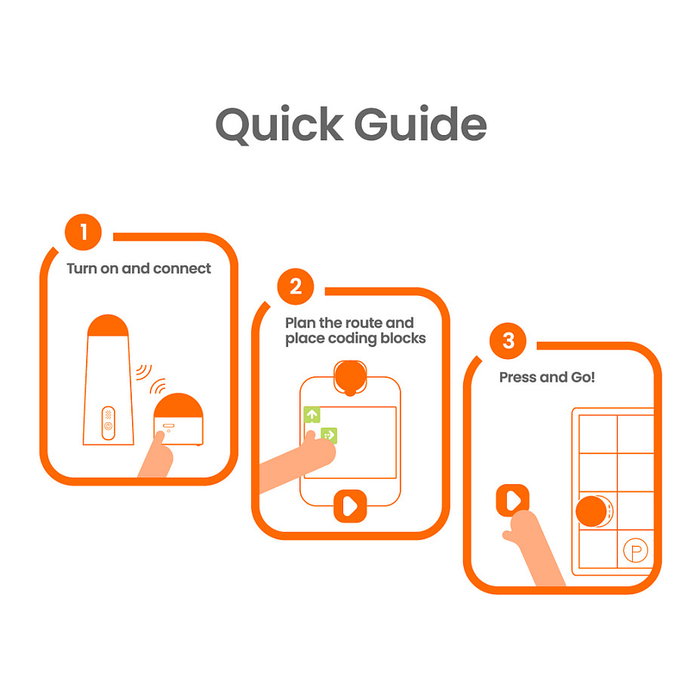 Quick Guide

1
Turn on and connect

2
Plan the route and place coding blocks

3
Press and Go!

P