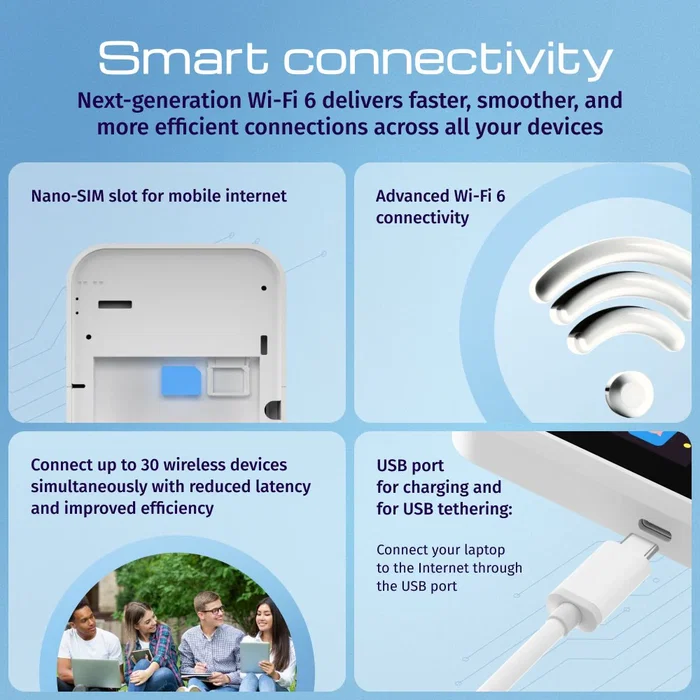 Smart connectivity

Next-generation Wi-Fi 6 delivers faster, smoother, and more efficient connections across all your devices

Nano-SIM slot for mobile internet

Advanced Wi-Fi 6 connectivity

Connect up to 30 wireless devices simultaneously with reduced latency and improved efficiency

USB port for charging and for USB tethering:

Connect your laptop to the Internet through the USB port