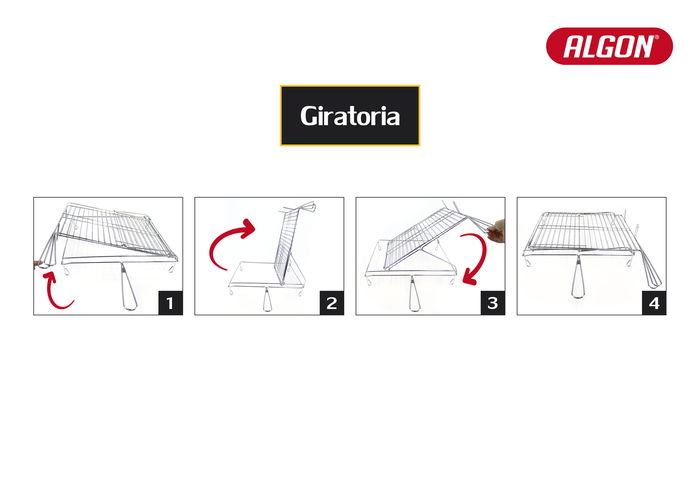 ALGON®

Giratoria

1

2

3

4