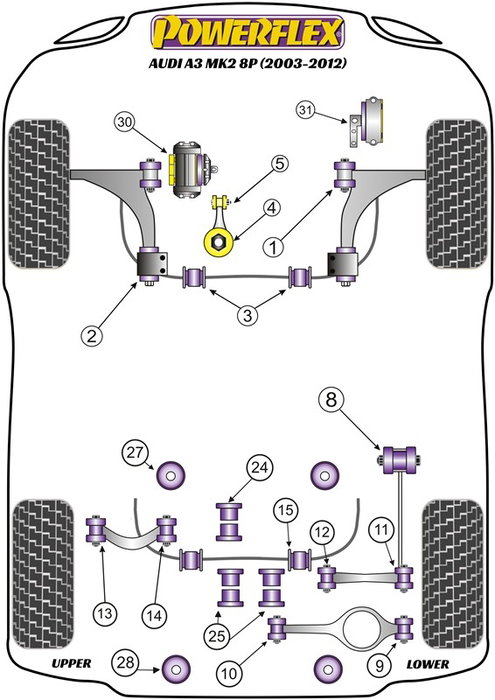 POWERFLEX
AUDI A3 MK2 8P (2003-2012)

30
31
5
4
1
2
3

8
27
24
15
12
11
13
14
25
10
9
28
UPPER
LOWER