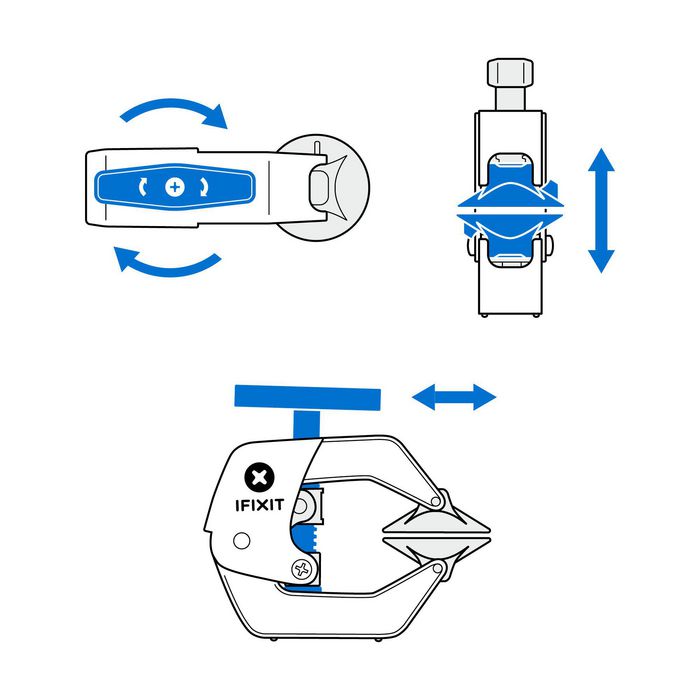 IFIXIT