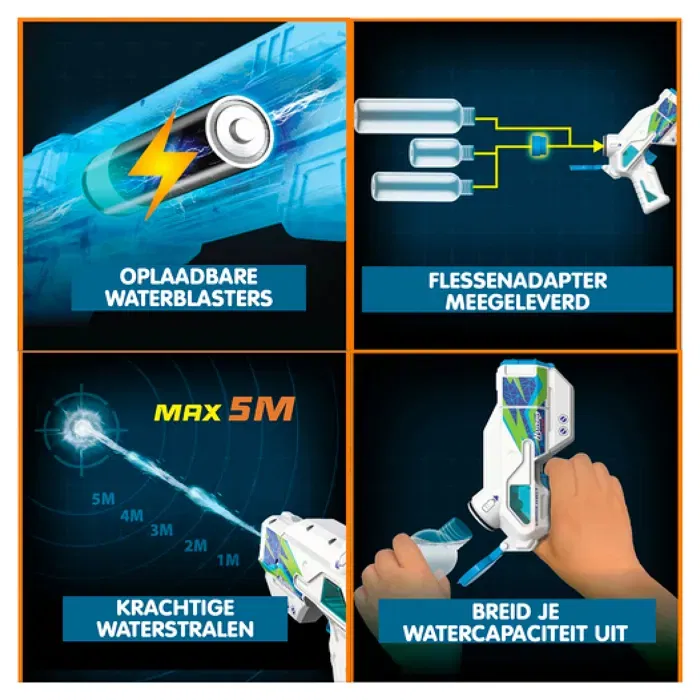 OPLAADBARE WATERBLASTERS

FLESSENADAPTER MEEGELEVERD

MAX 5M

5M
4M
3M
2M
1M

KRACHTIGE WATERSTRALEN

BREID JE WATERCAPACITEIT UIT