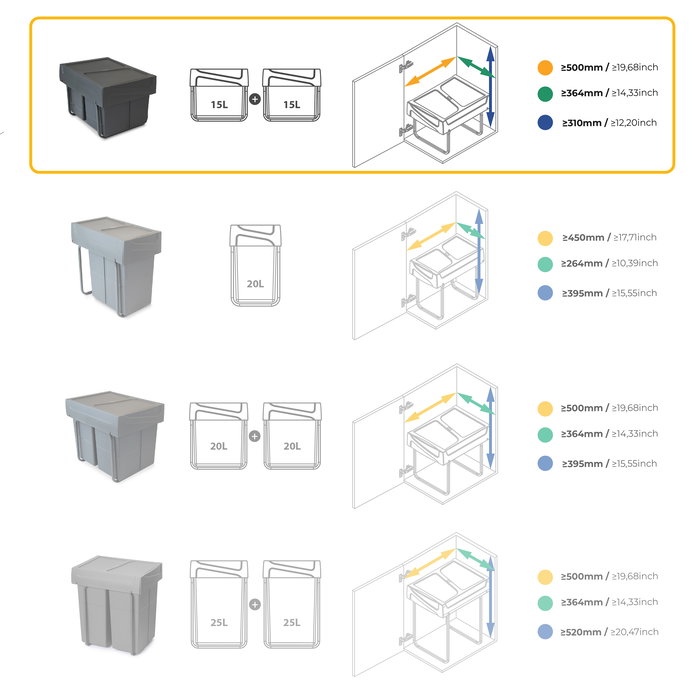 15L + 15L

≥500mm / ≥19,68inch
≥364mm / ≥14,33inch
≥310mm / ≥12,20inch

20L

≥450mm / ≥17,71inch
≥264mm / ≥10,39inch
≥395mm / ≥15,55inch

20L + 20L

≥500mm / ≥19,68inch
≥364mm / ≥14,33inch
≥395mm / ≥15,55inch

25L + 25L

≥500mm / ≥19,68inch
≥364mm / ≥14,33inch
≥520mm / ≥20,47inch