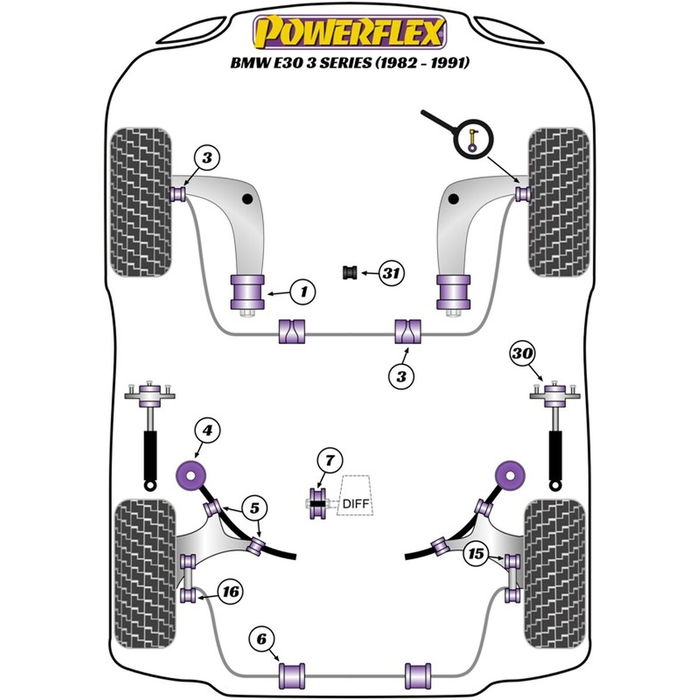 POWERFLEX
BMW E30 3 SERIES (1982 - 1991)

3
31
1
3
30
4
7
DIFF
5
15
16
6